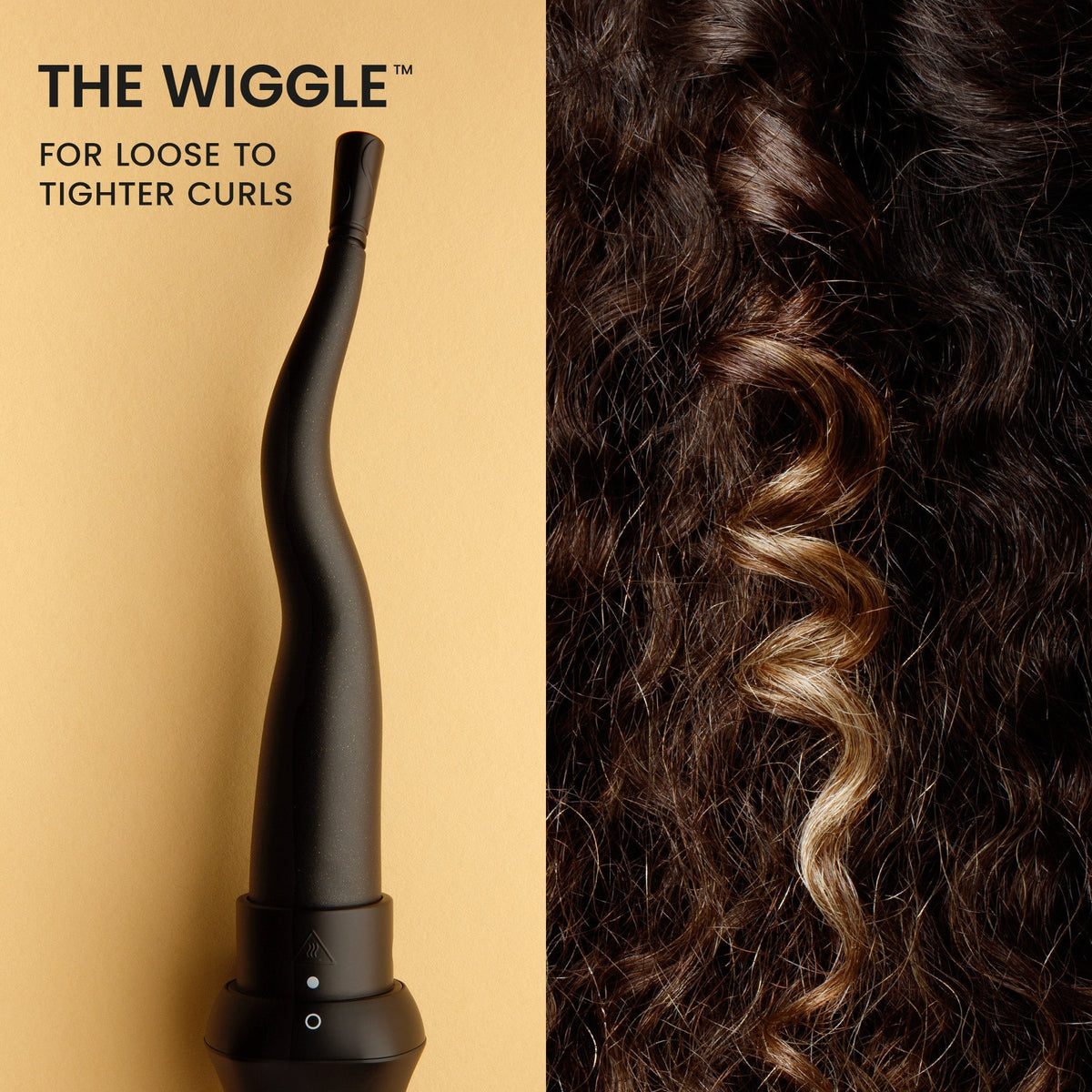 THE WIGGLE™

FOR LOOSE TO TIGHTER CURLS