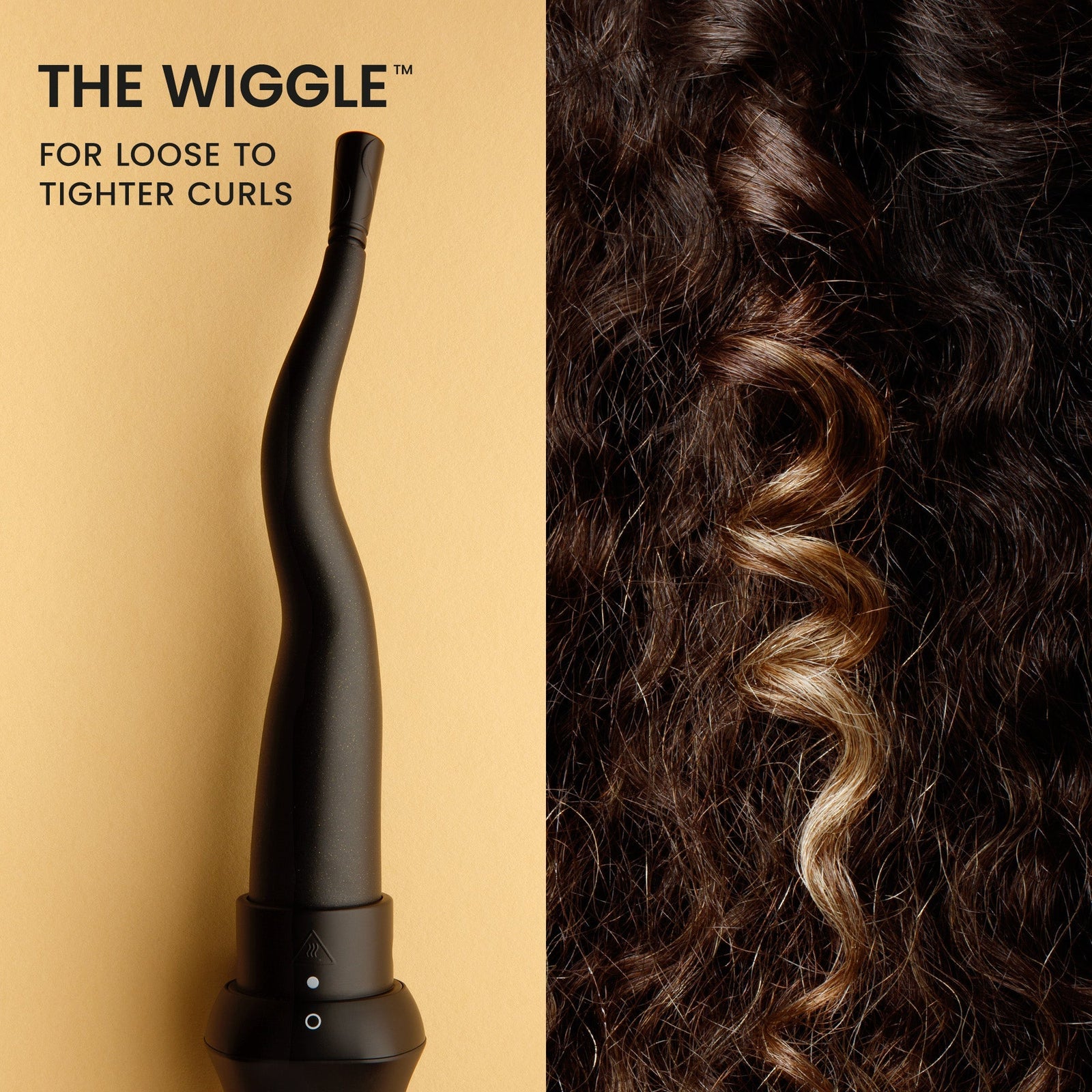 THE WIGGLE™

FOR LOOSE TO TIGHTER CURLS