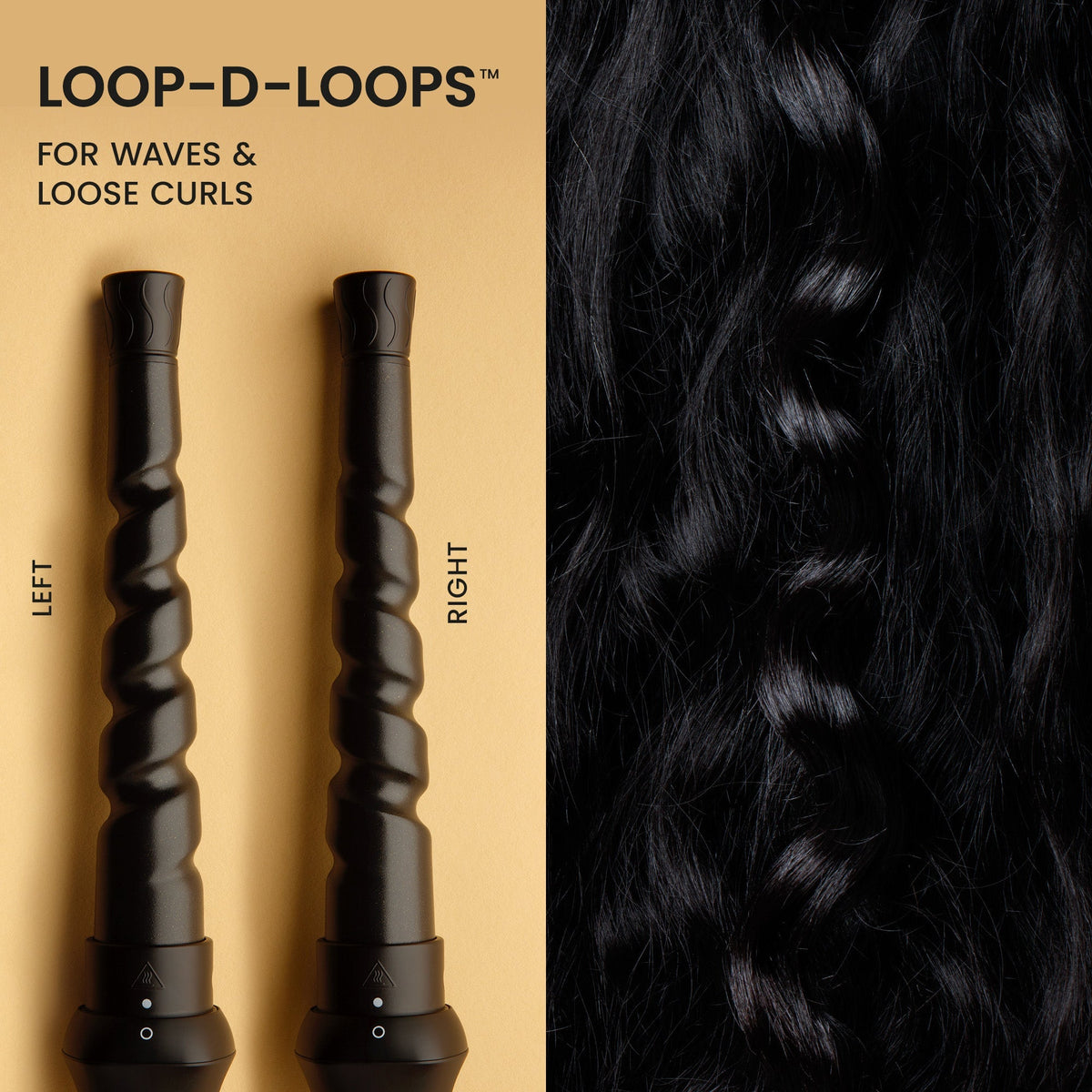 LOOP-D-LOOPS™

FOR WAVES & LOOSE CURLS

LEFT

RIGHT