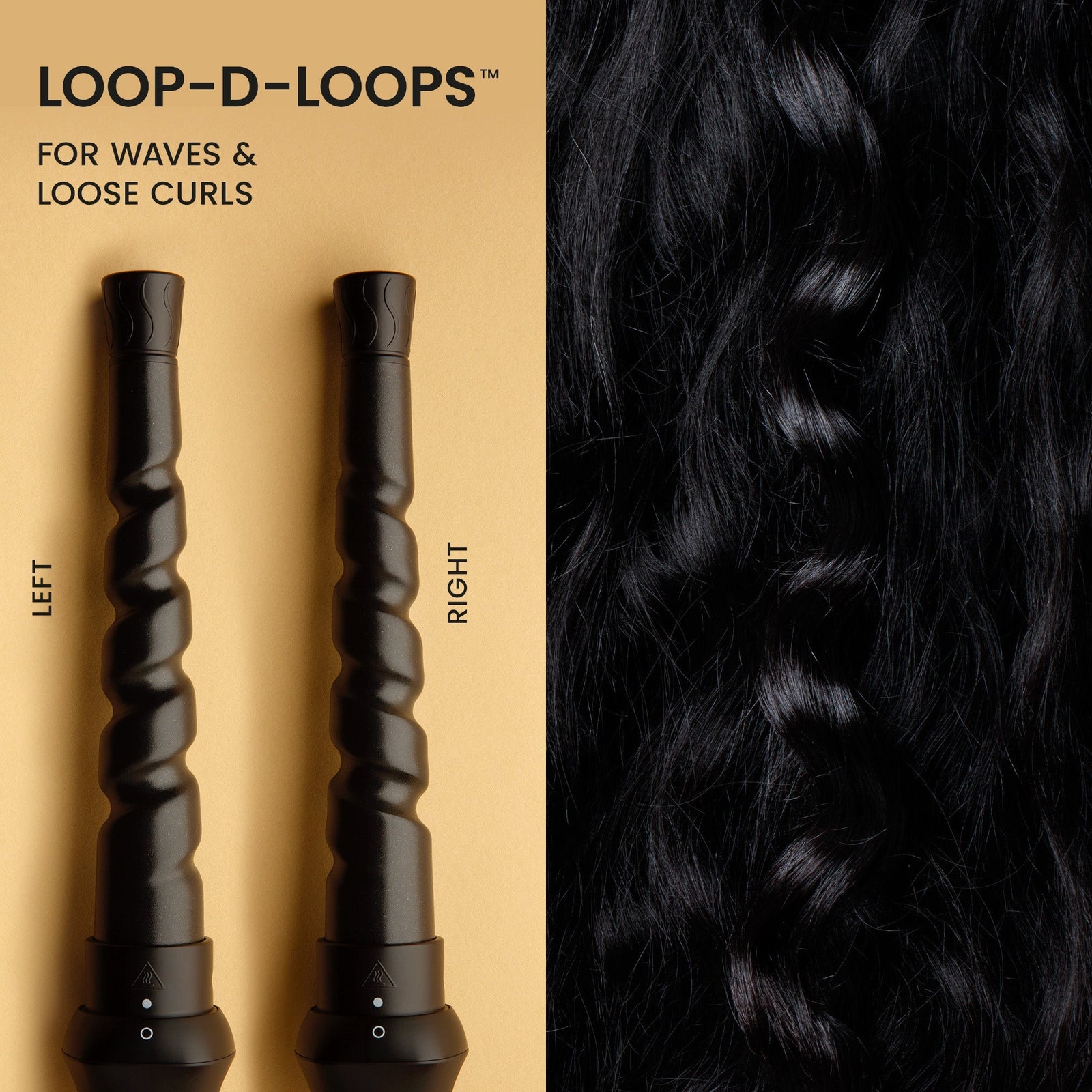 LOOP-D-LOOPS™

FOR WAVES & LOOSE CURLS

LEFT

RIGHT