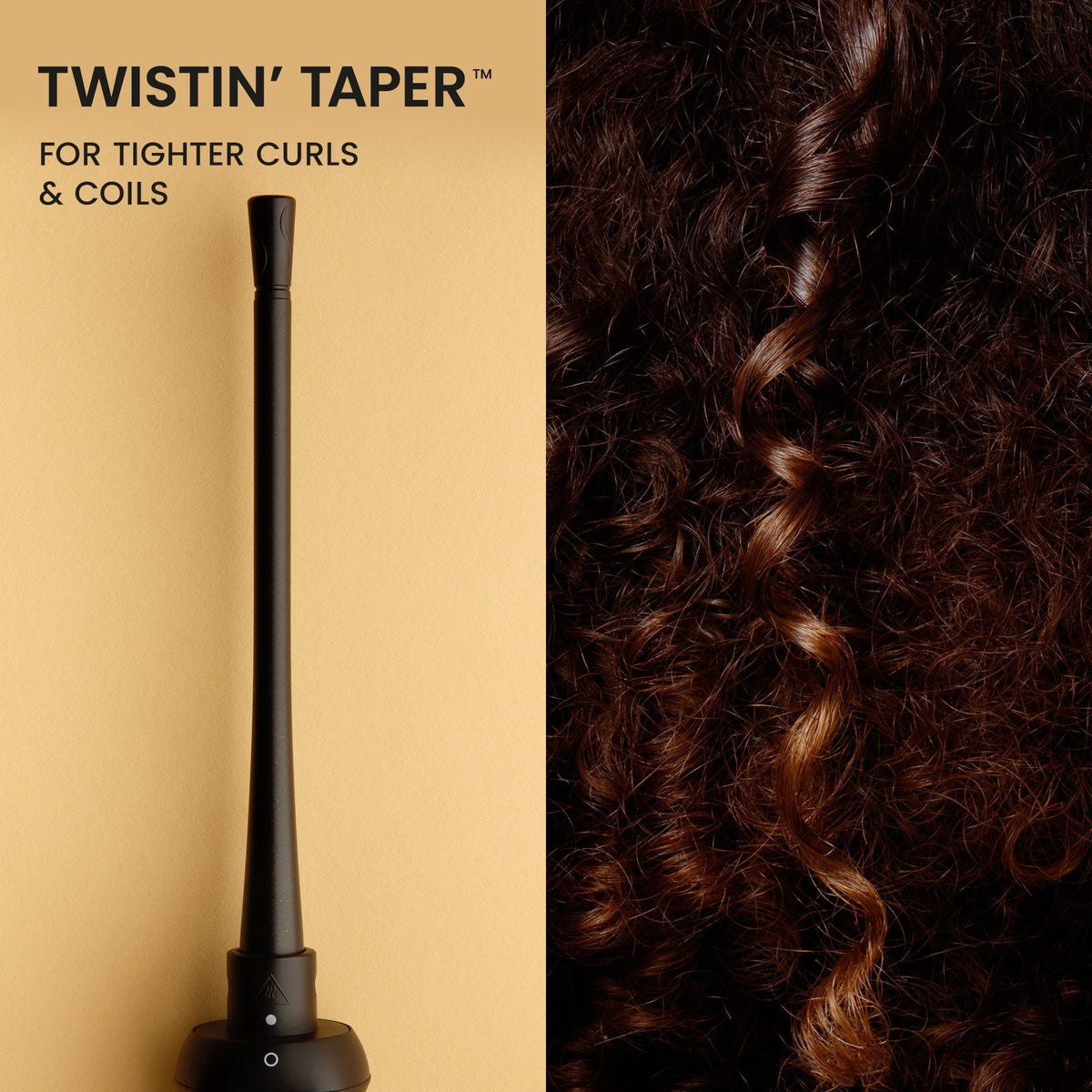 TWISTIN' TAPER™

FOR TIGHTER CURLS & COILS